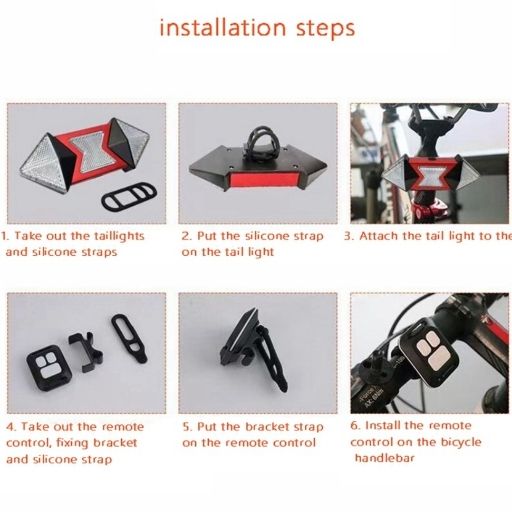 installation steps

1. Take out the taillights and silicone straps

2. Put the silicone strap on the tail light

3. Attach the tail light to the

4. Take out the remote control, fixing bracket and silicone strap

5. Put the bracket strap on the remote control

6. Install the remote control on the bicycle handlebar