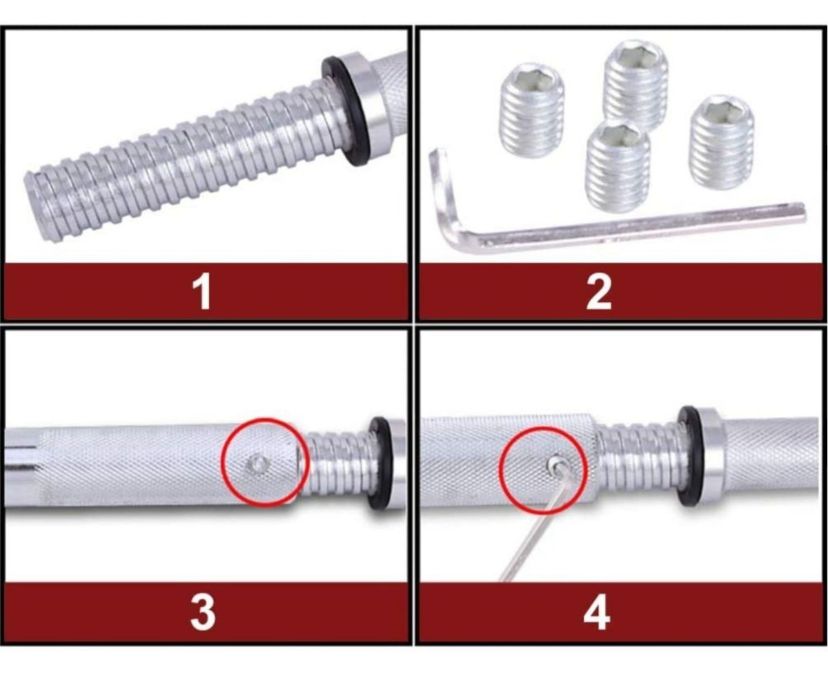 1

2

3

4